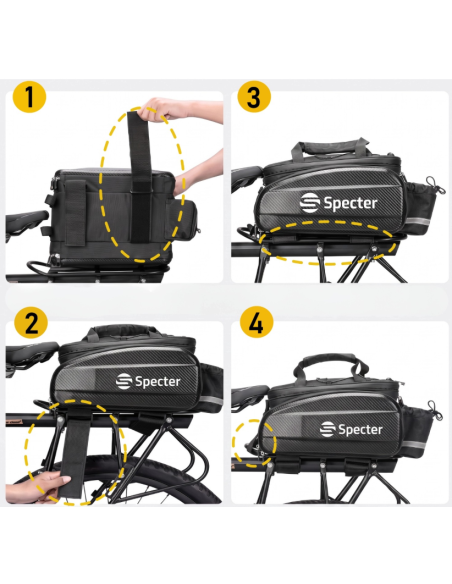 1

3

Specter

2

Specter

4

Specter